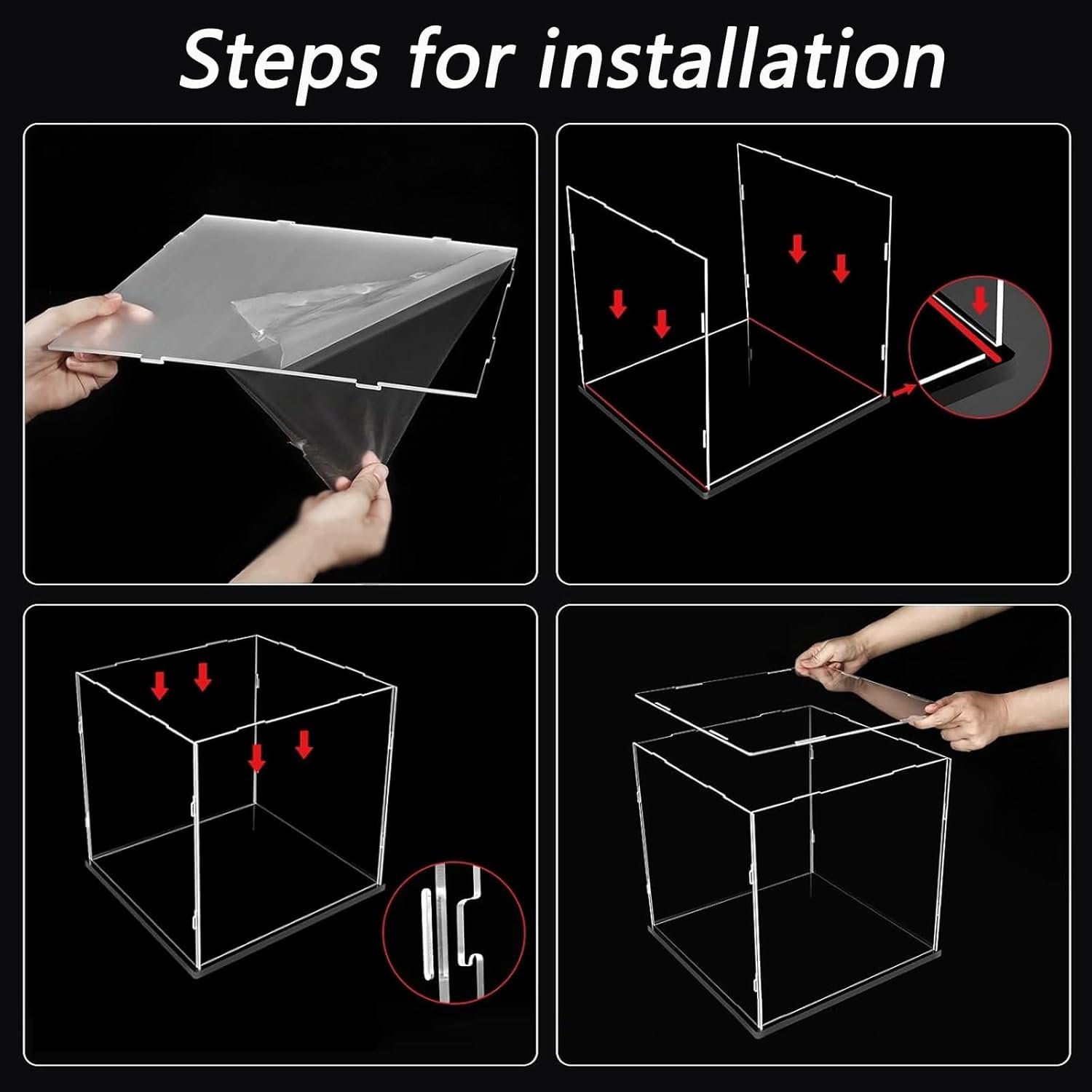 Steps for installation