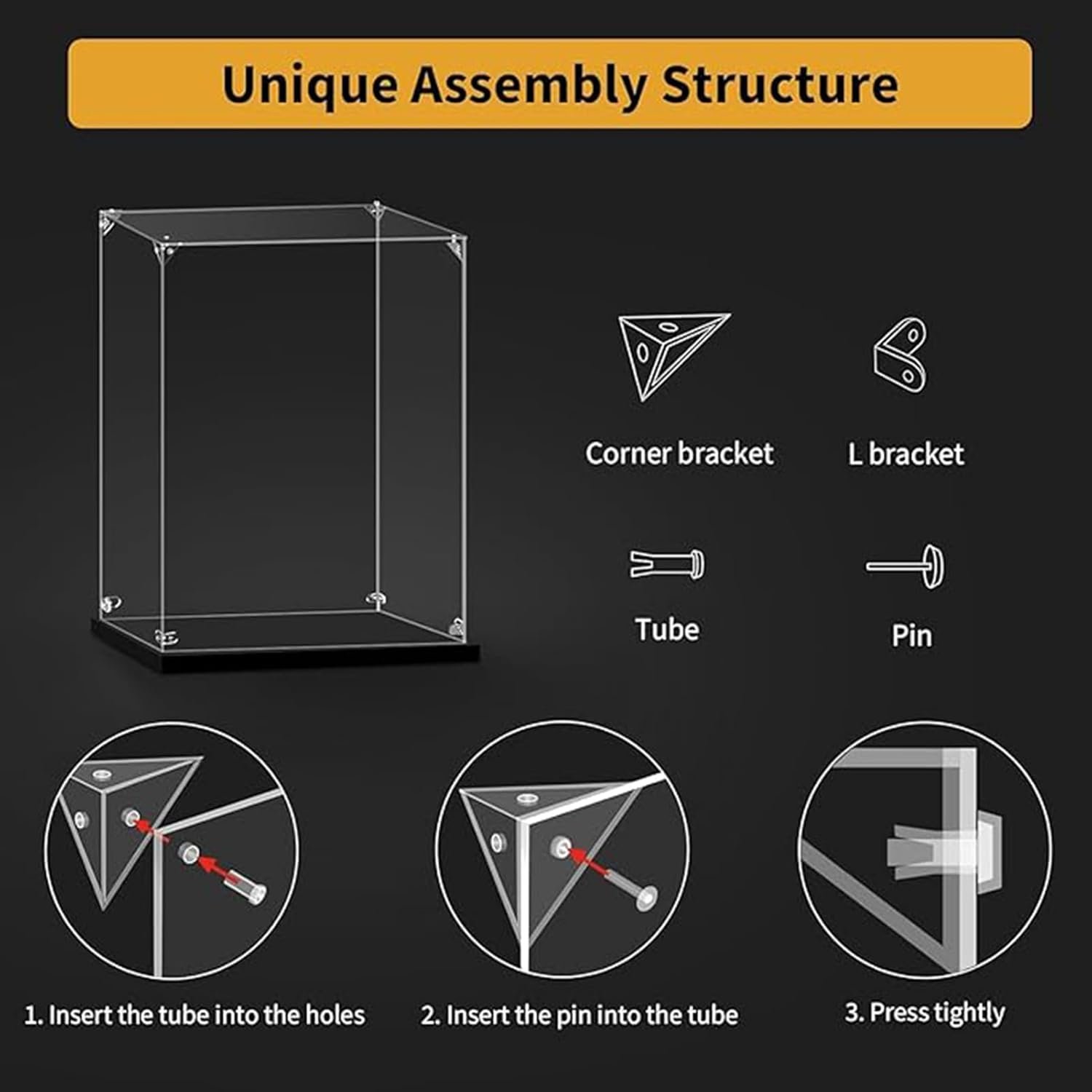 Unique Assembly Structure

Corner bracket

L bracket

Tube

Pin

1. Insert the tube into the holes

2. Insert the pin into the tube

3. Press tightly