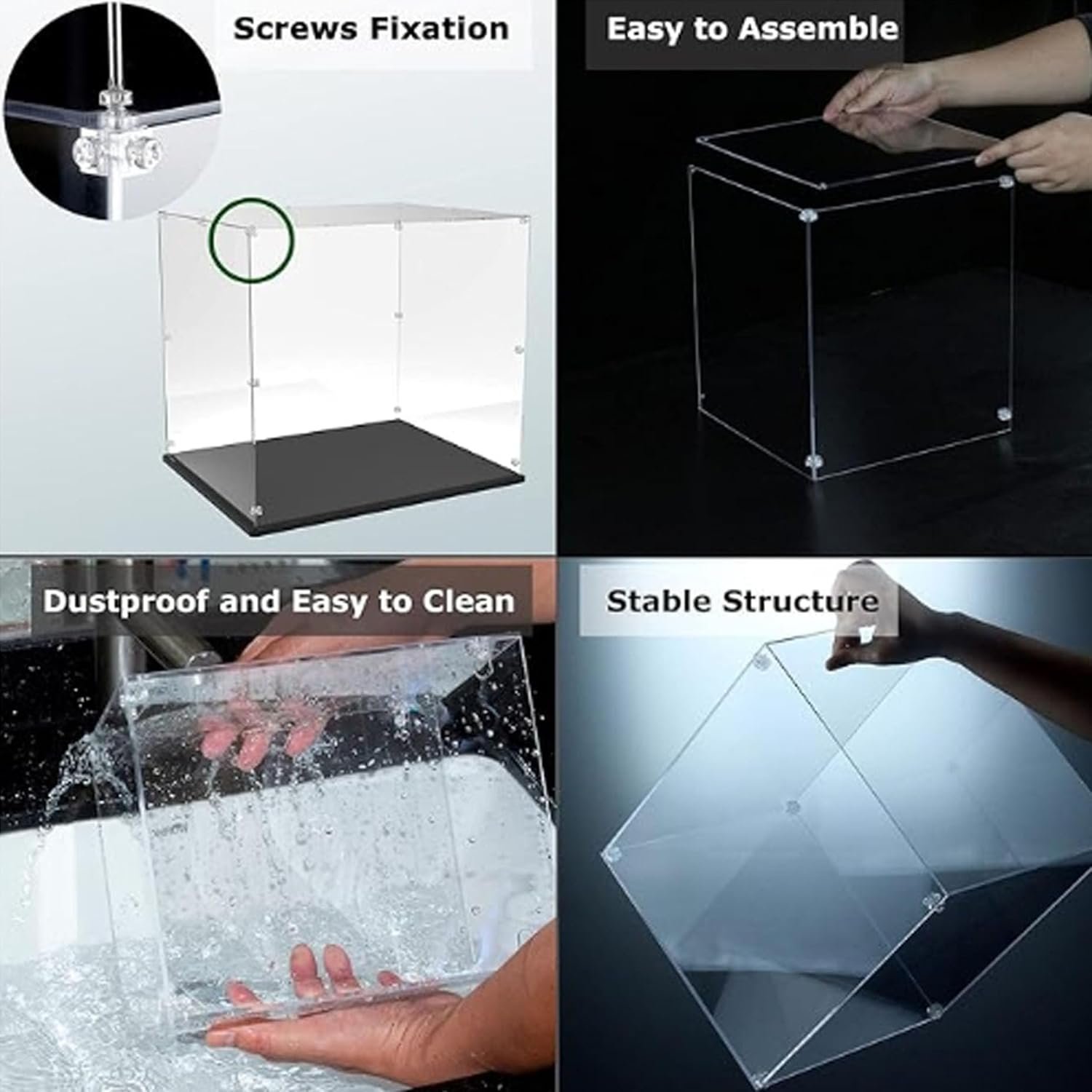 Screws Fixation

Easy to Assemble

Dustproof and Easy to Clean

Stable Structure