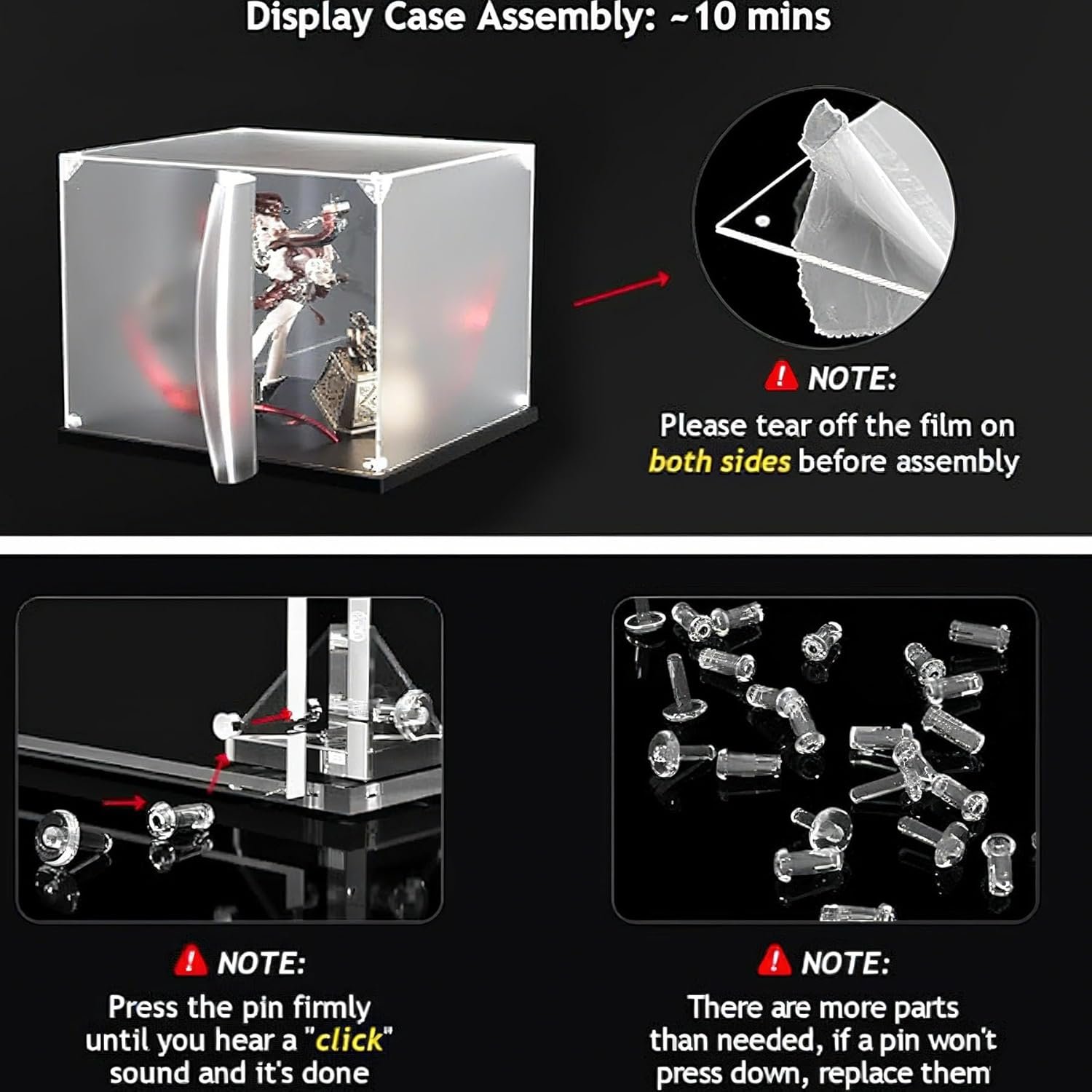 Display Case Assembly: ~10 mins

NOTE:
Please tear off the film on both sides before assembly

NOTE:
Press the pin firmly until you hear a "click" sound and it's done

NOTE:
There are more parts than needed, if a pin won't press down, replace them