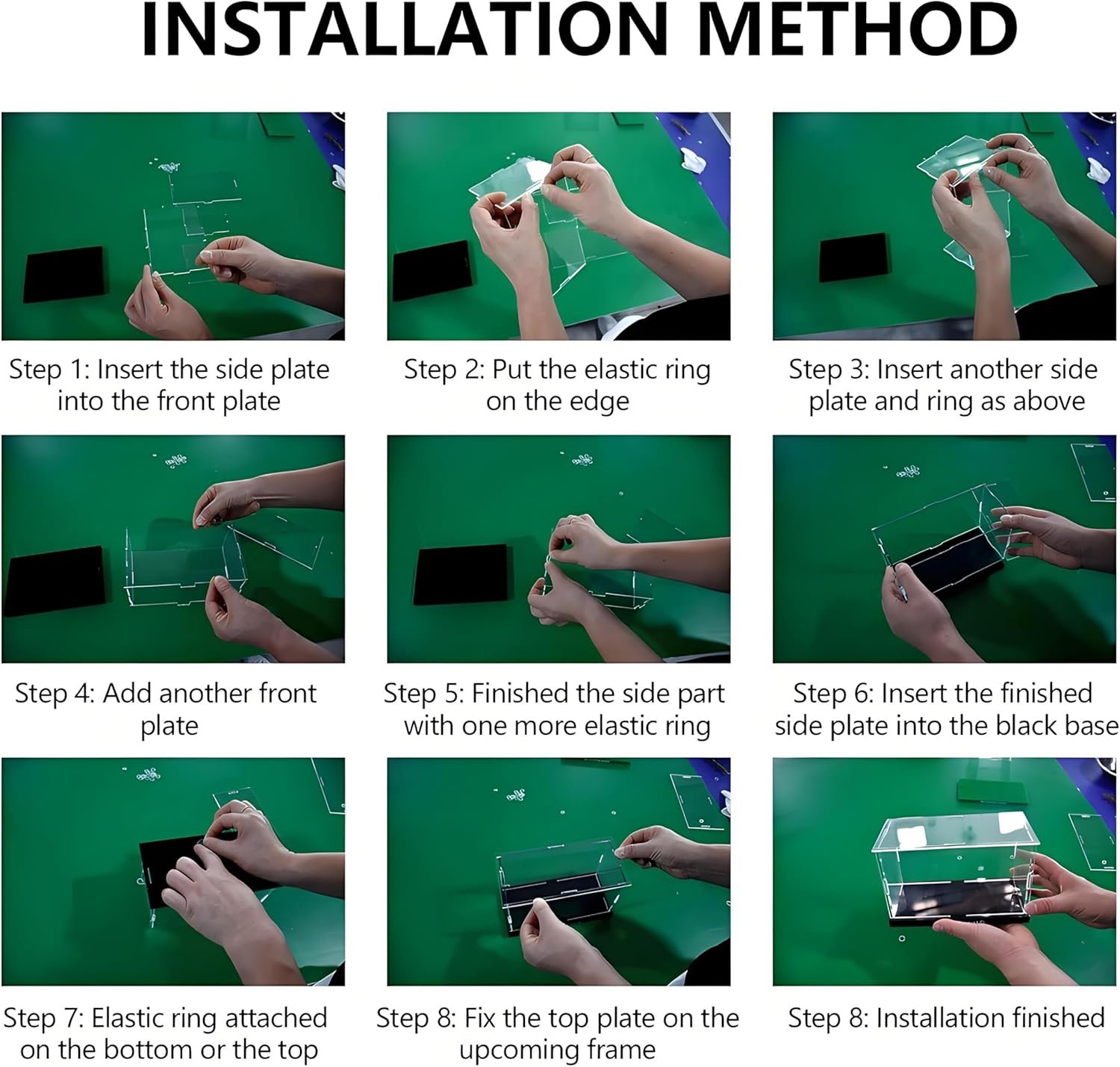 INSTALLATION METHOD

Step 1: Insert the side plate into the front plate

Step 2: Put the elastic ring on the edge

Step 3: Insert another side plate and ring as above

Step 4: Add another front plate

Step 5: Finished the side part with one more elastic ring

Step 6: Insert the finished side plate into the black base

Step 7: Elastic ring attached on the bottom or the top

Step 8: Fix the top plate on the upcoming frame

Step 8: Installation finished