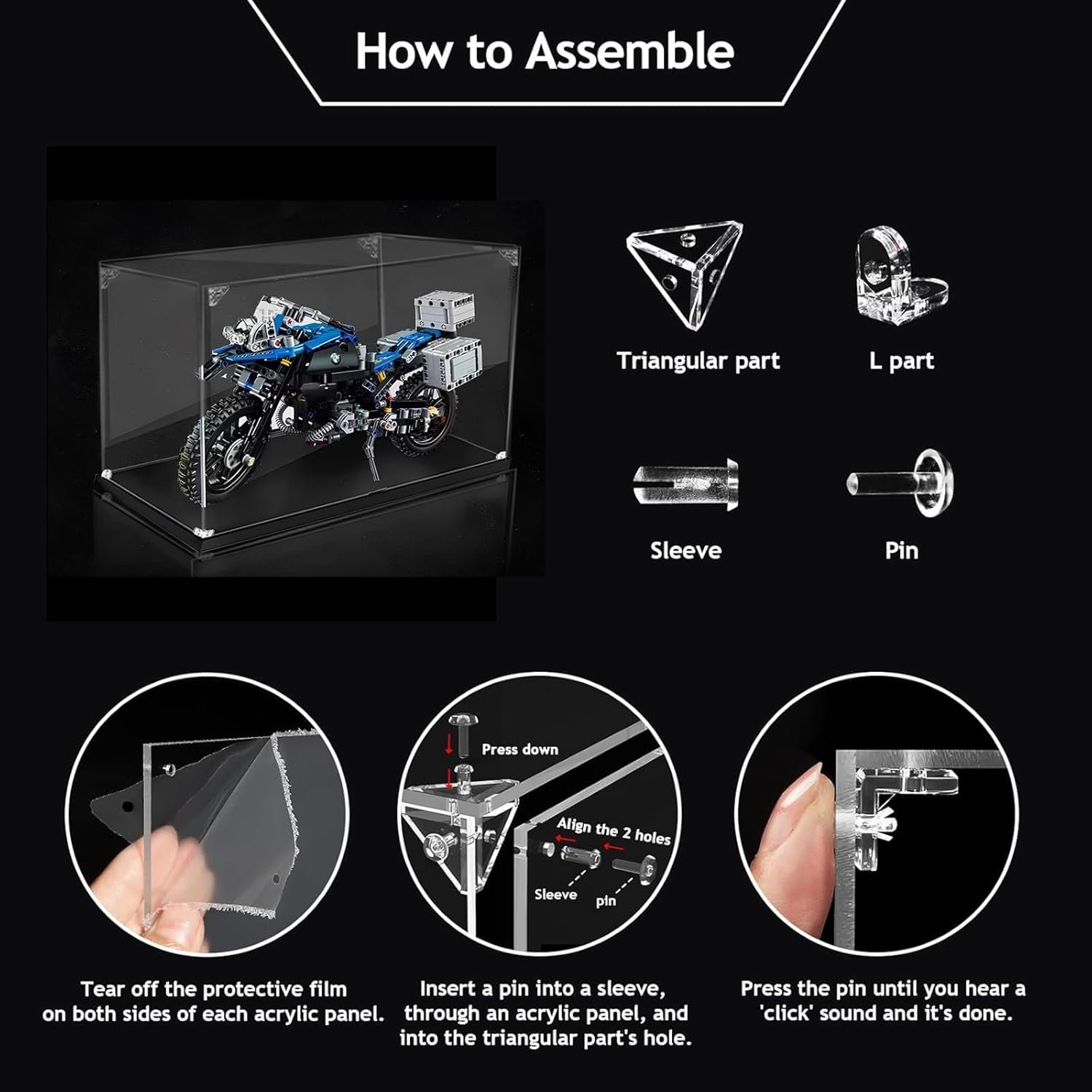 How to Assemble

Triangular part

L part

Sleeve

Pin

Press down

Align the 2 holes

Sleeve

pin

Tear off the protective film on both sides of each acrylic panel.

Insert a pin into a sleeve, through an acrylic panel, and into the triangular part's hole.

Press the pin until you hear a 'click' sound and it's done.