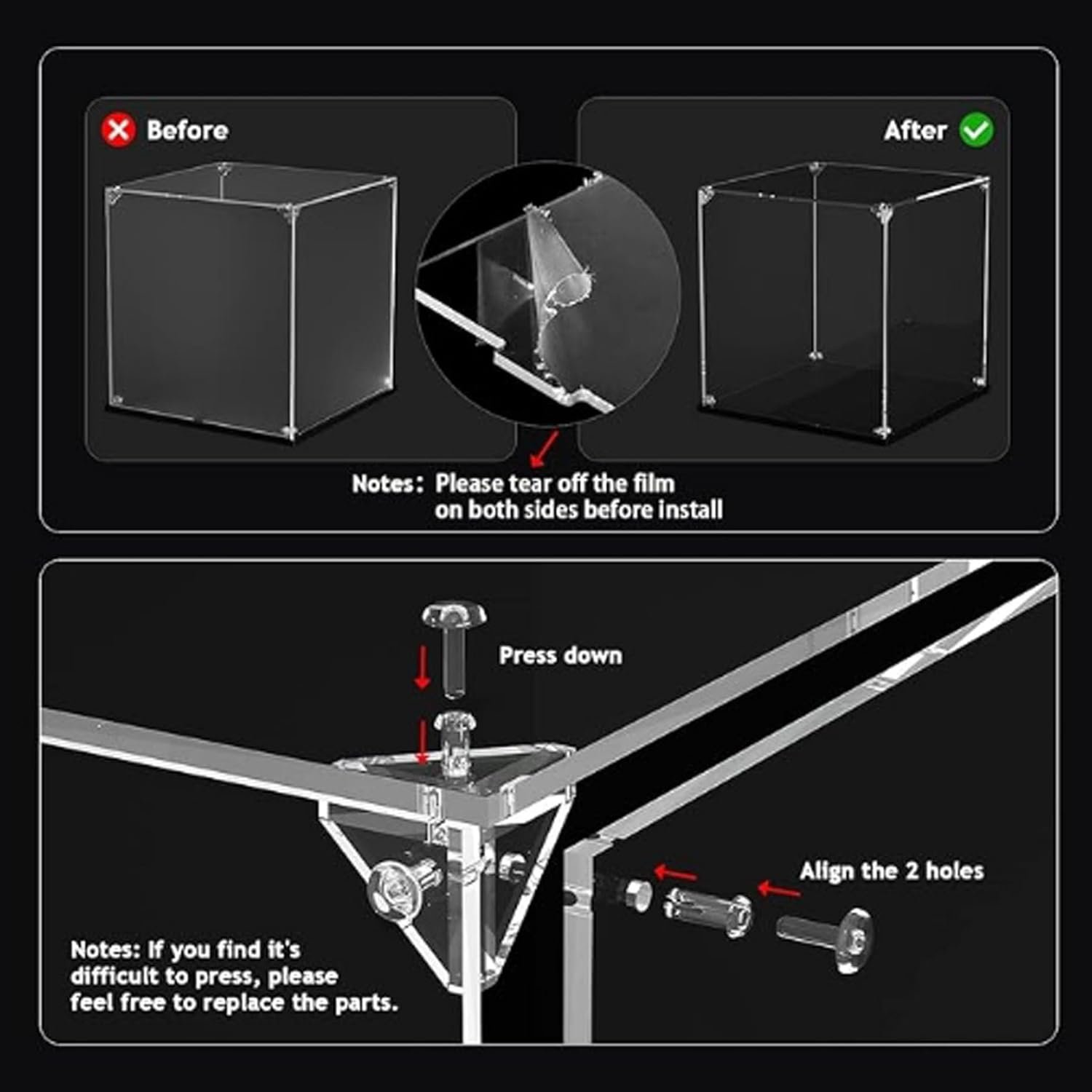 Before

After

Notes: Please tear off the film on both sides before install

Press down

Align the 2 holes

Notes: If you find it's difficult to press, please feel free to replace the parts.