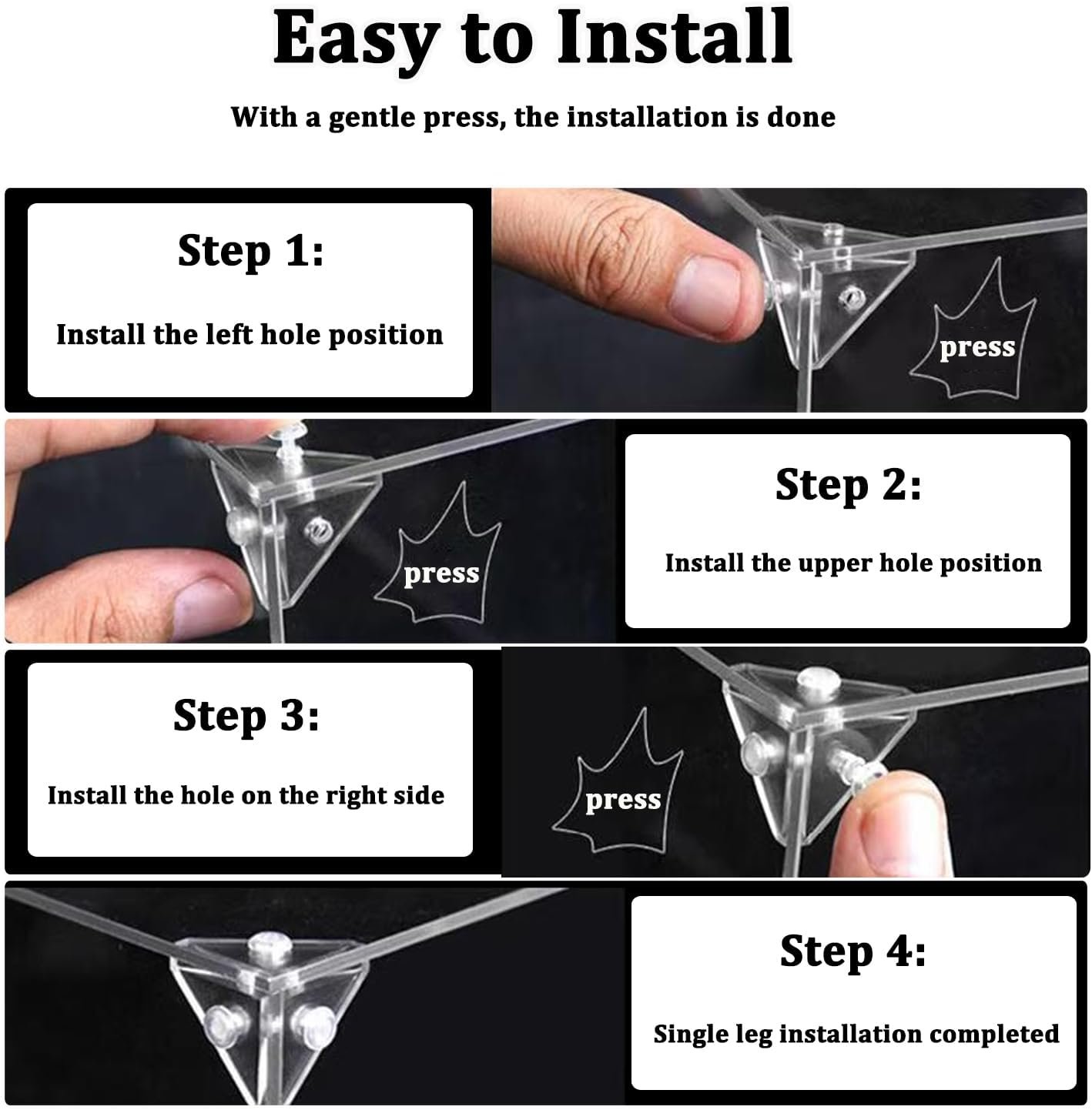 Easy to Install

With a gentle press, the installation is done

Step 1:

Install the left hole position

press

press

Step 2:

Install the upper hole position

Step 3:

Install the hole on the right side

press

Step 4:

Single leg installation completed