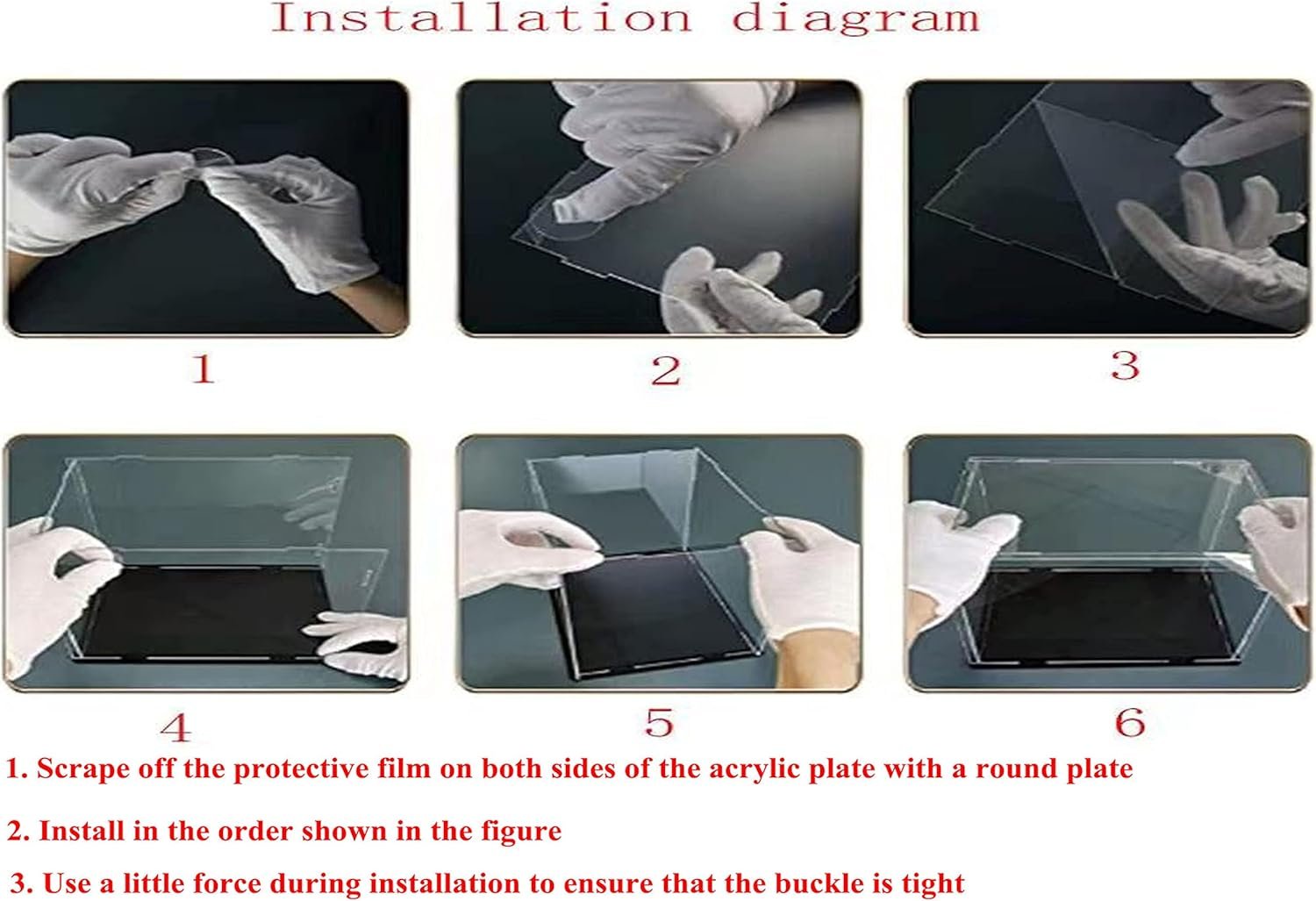 Installation diagram

1

2

3

4

5

6

1. Scrape off the protective film on both sides of the acrylic plate with a round plate

2. Install in the order shown in the figure

3. Use a little force during installation to ensure that the buckle is tight