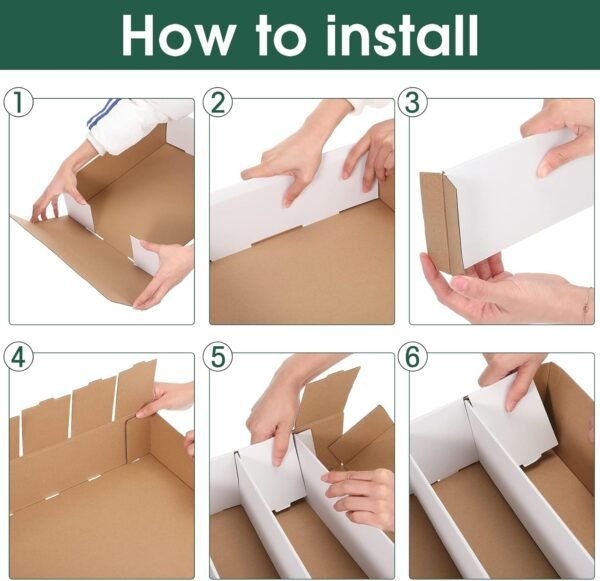 How to install

1

2

3

4

5

6