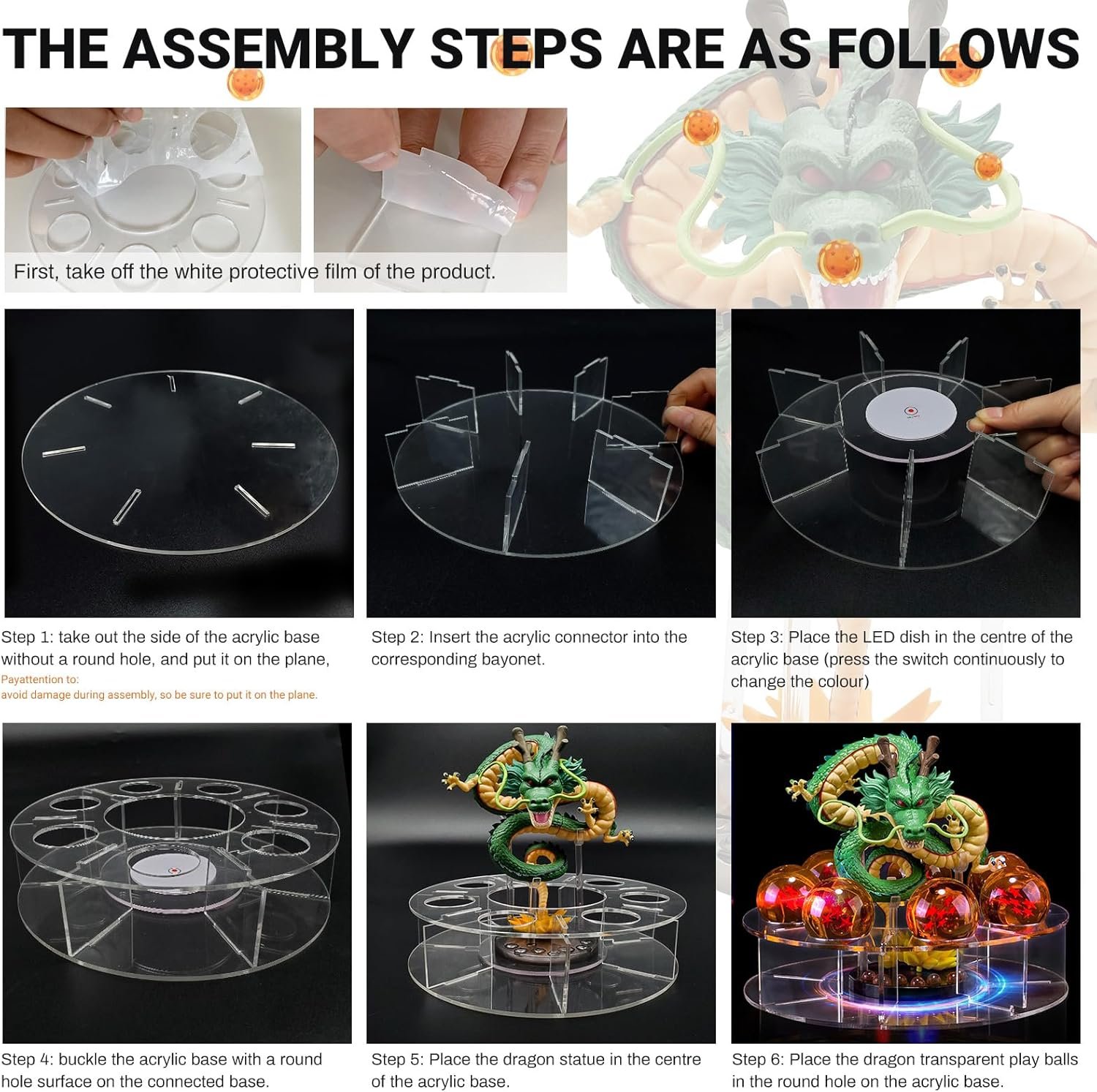 THE ASSEMBLY STEPS ARE AS FOLLOWS

First, take off the white protective film of the product.

Step 1: take out the side of the acrylic base without a round hole, and put it on the plane,
Payattention to:
avoid damage during assembly, so be sure to put it on the plane.

Step 2: Insert the acrylic connector into the corresponding bayonet.

Step 3: Place the LED dish in the centre of the acrylic base (press the switch continuously to change the colour)

Step 4: buckle the acrylic base with a round hole surface on the connected base.

Step 5: Place the dragon statue in the centre of the acrylic base.

Step 6: Place the dragon transparent play balls in the round hole on the acrylic base.